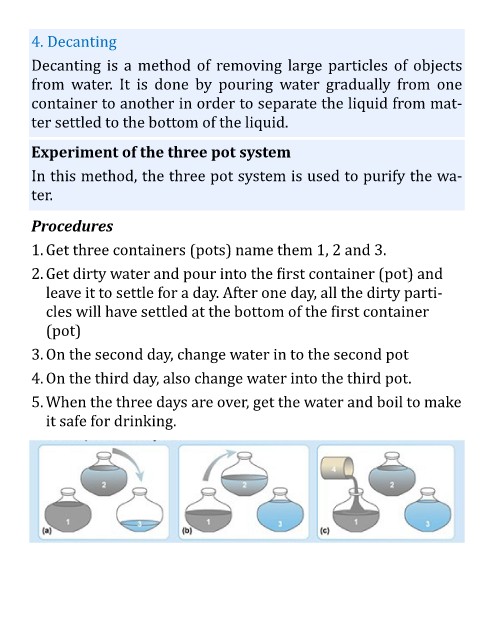 4. Decanting

Decanting is a method of removing large particles of objects from water. It is done by pouring water gradually from one container to another in order to separate the liquid from matter settled to the bottom of the liquid.

Experiment of the three pot system

In this method, the three pot system is used to purify the water.

Procedures

1. Get three containers (pots) name them 1, 2 and 3.
2. Get dirty water and pour into the first container (pot) and leave it to settle for a day. After one day, all the dirty particles will have settled at the bottom of the first container (pot)
3. On the second day, change water in to the second pot
4. On the third day, also change water into the third pot.
5. When the three days are over, get the water and boil to make it safe for drinking.

2
1
3
(a)
2
1
3
(b)
4
2
1
3
(c)