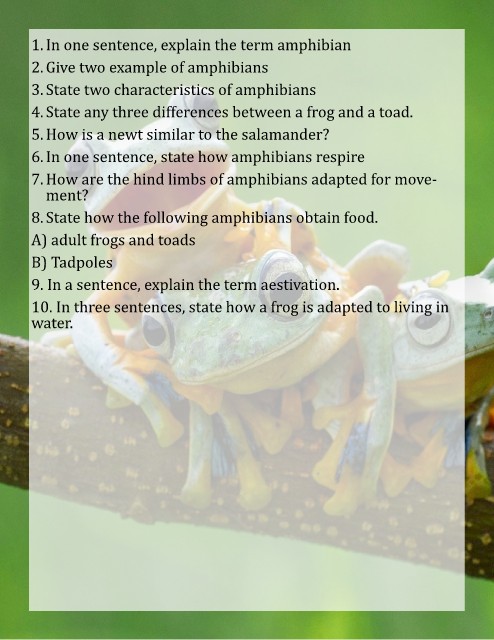 1. In one sentence, explain the term amphibian
2. Give two example of amphibians
3. State two characteristics of amphibians
4. State any three differences between a frog and a toad.
5. How is a newt similar to the salamander?
6. In one sentence, state how amphibians respire
7. How are the hind limbs of amphibians adapted for movement?
8. State how the following amphibians obtain food.
A) adult frogs and toads
B) Tadpoles
9. In a sentence, explain the term aestivation.
10. In three sentences, state how a frog is adapted to living in water.